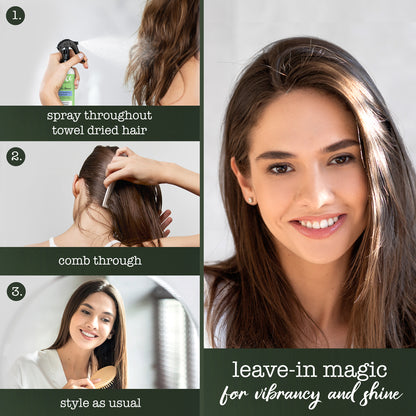 1.

spray throughout towel dried hair

2.

comb through

3.

style as usual

leave-in magic
for vibrancy and shine